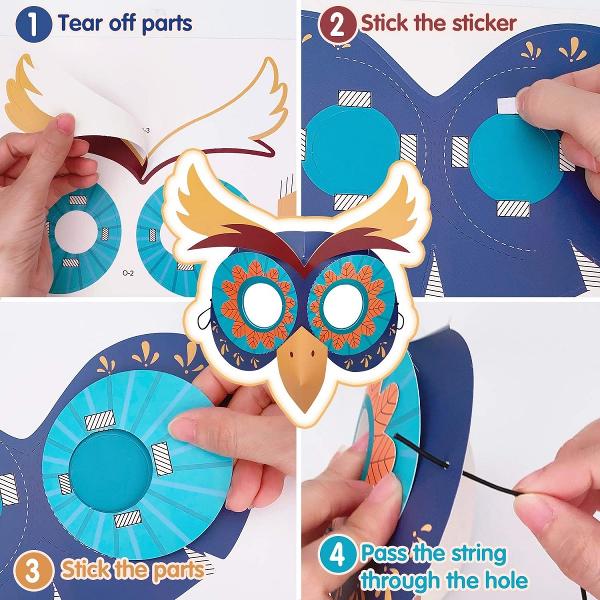 1 Tear off parts

2 Stick the sticker

O-2

3 Stick the parts

4 Pass the string through the hole